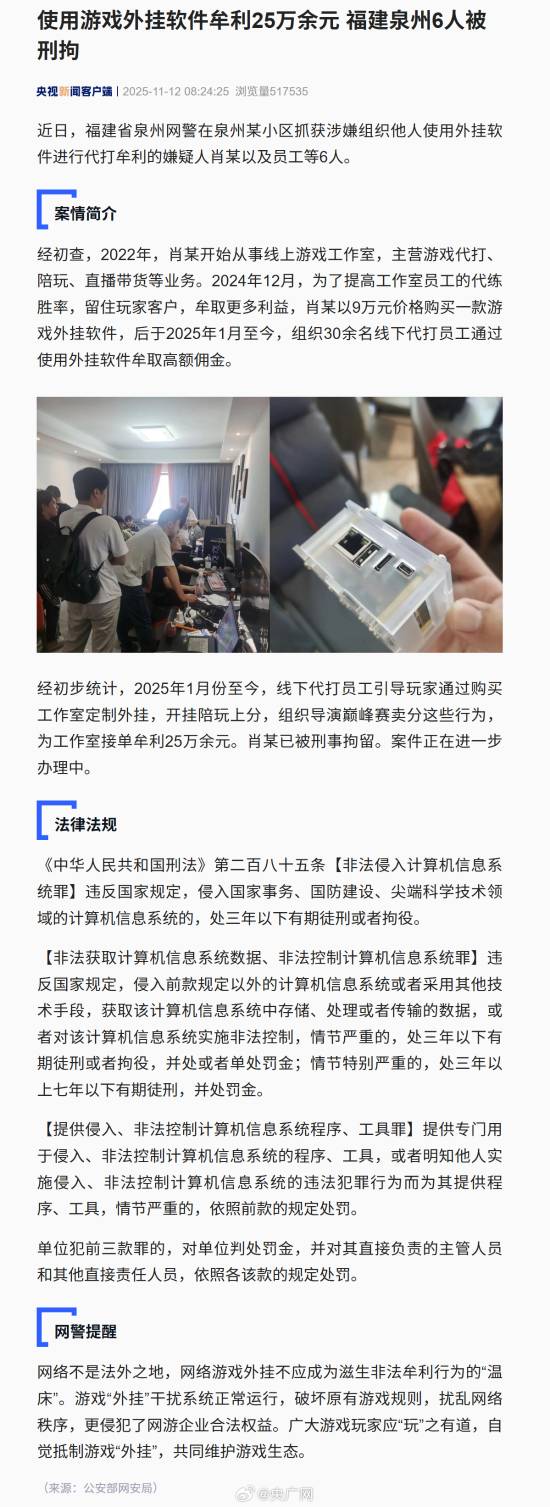 使用游戏外挂软件牟利25万余元 福建泉州6人被刑拘

央视新闻客户端 | 2025-11-12 08:24:25 浏览量517535

近日，福建省泉州网警在泉州某小区抓获涉嫌组织他人使用外挂软件进行代打牟利的嫌疑人肖某以及员工等6人。

案情简介

经初查，2022年，肖某开始从事线上游戏工作室，主营游戏代打、陪玩、直播带货等业务。2024年12月，为了提高工作室员工的代练胜率，留住玩家客户，牟取更多利益，肖某以9万元价格购买一款游戏外挂软件，后于2025年1月至今，组织30余名线下代打员工通过使用外挂软件牟取高额佣金。

经初步统计，2025年1月份至今，线下代打员工引导玩家通过购买工作室定制外挂，开挂陪玩上分，组织导演巅峰赛卖分这些行为，为工作室接单牟利25万余元。肖某已被刑事拘留。案件正在进一步办理中。

法律法规

《中华人民共和国刑法》第二百八十五条【非法侵入计算机信息系统罪】违反国家规定，侵入国家事务、国防建设、尖端科学技术领域的计算机信息系统的，处三年以下有期徒刑或者拘役。

【非法获取计算机信息系统数据、非法控制计算机信息系统罪】违反国家规定，侵入前款规定以外的计算机信息系统或者采用其他技术手段，获取该计算机信息系统中存储、处理或者传输的数据，或者对该计算机信息系统实施非法控制，情节严重的，处三年以下有期徒刑或者拘役，并处或者单处罚金；情节特别严重的，处三年以上七年以下有期徒刑，并处罚金。

【提供侵入、非法控制计算机信息系统程序、工具罪】提供专门用于侵入、非法控制计算机信息系统的程序、工具，或者明知他人实施侵入、非法控制计算机信息系统的违法犯罪行为而为其提供程序、工具，情节严重的，依照前款的规定处罚。

单位犯前三款罪的，对单位判处罚金，并对其直接负责的主管人员和其他直接责任人员，依照各该款的规定处罚。

网警提醒

网络不是法外之地，网络游戏外挂不应成为滋生非法牟利行为的“温床”。游戏“外挂”干扰系统正常运行，破坏原有游戏规则，扰乱网络秩序，更侵犯了网游企业合法权益。广大游戏玩家应“玩”之有道，自觉抵制游戏“外挂”，共同维护游戏生态。

（来源：公安部网安局）

@央广网