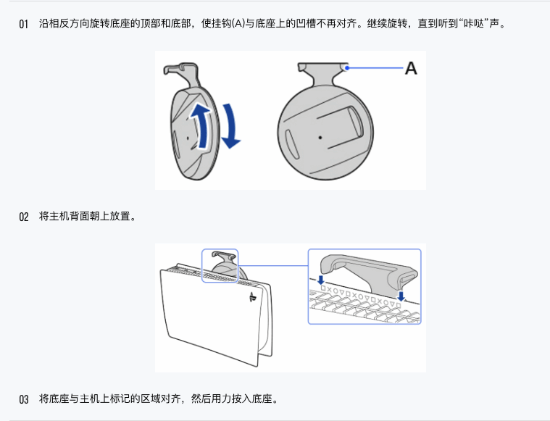 01 沿相反方向旋转底座的顶部和底部，使挂钩(A)与底座上的凹槽不再对齐。继续旋转，直到听到“咔哒”声。

A

02 将主机背面朝上放置。

03 将底座与主机上标记的区域对齐，然后用力按入底座。