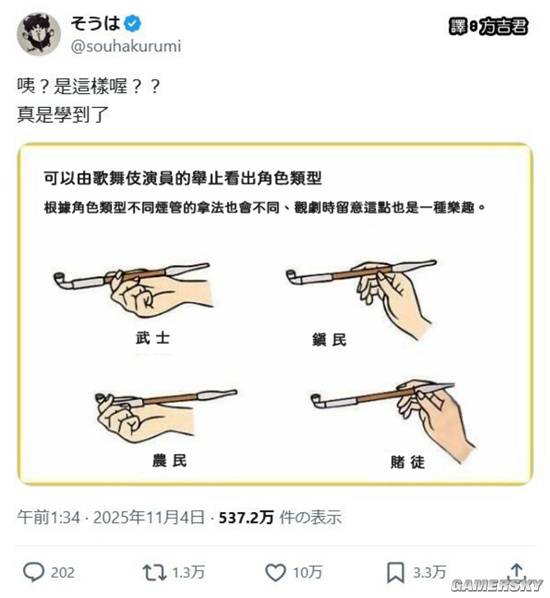 そうは
@souhakurumi

譯：方吉君

咦？是這樣喔？？
真是學到了

可以由歌舞伎演員的舉止看出角色類型

根據角色類型不同煙管的拿法也會不同、觀劇時留意這點也是一種樂趣。

武士

鎮民

農民

賭徒

午前1:34 · 2025年11月4日 · 537.2万 件の表示

202
1.3万
10万
3.3万

GAMERSKY