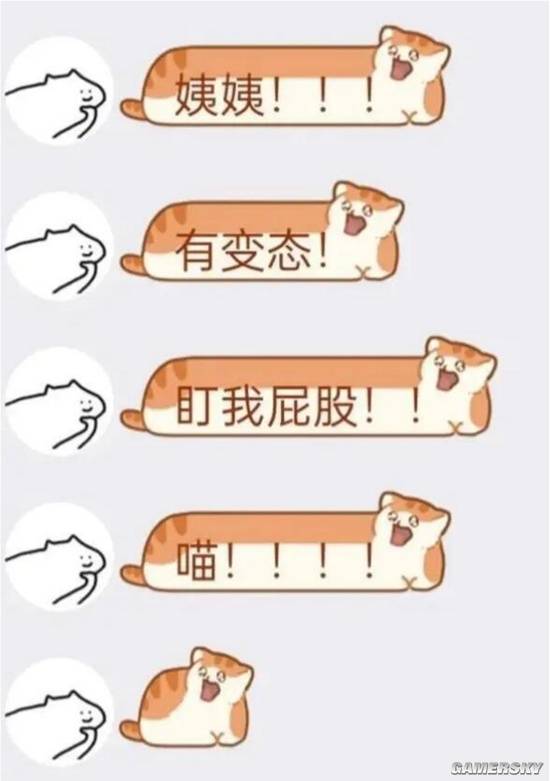 姨姨！！！

有变态！

盯我屁股！！

喵！！！！

GAMERSKY