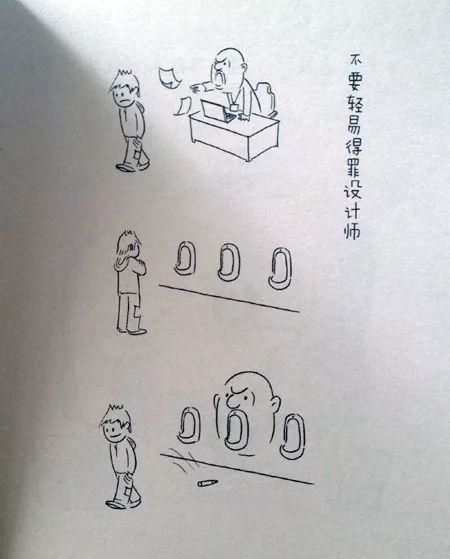 不要轻易得罪设计师