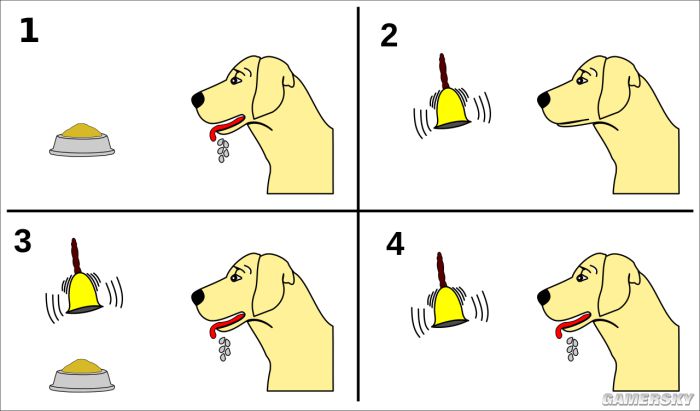 1

2

3

4

GAMERSKY