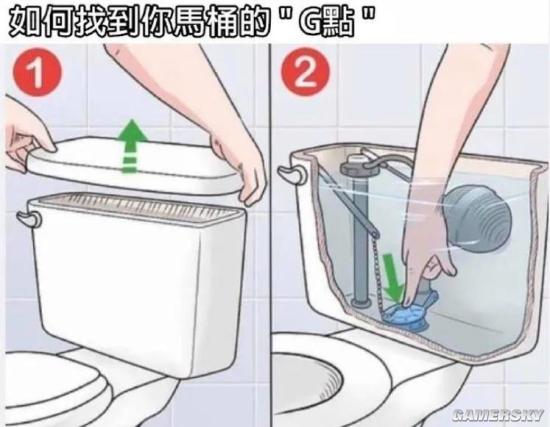 如何找到你馬桶的 " G點 "

1

2

GAMERSKY