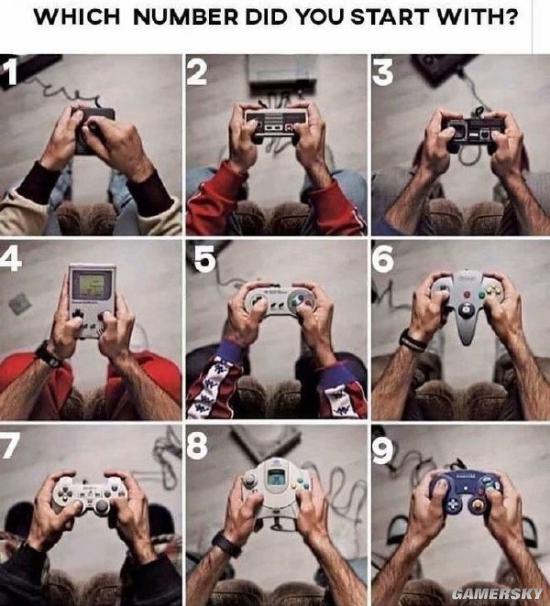 WHICH NUMBER DID YOU START WITH?

1

2

3

4

5

6

7

8

9

GAMERSKY