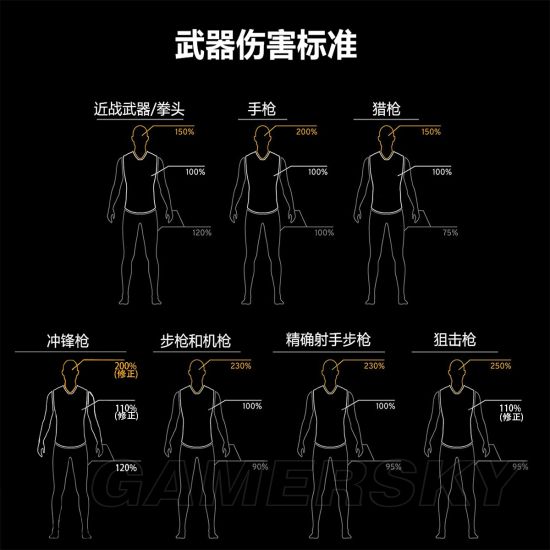 武器伤害标准

近战武器/拳头
150%
100%
120%

手枪
200%
100%
100%

猎枪
150%
100%
75%

冲锋枪
200% (修正)
110% (修正)
120%

步枪和机枪
230%
100%
90%

精确射手步枪
230%
100%
95%

狙击枪
250%
110% (修正)
95%

GAMERSKY