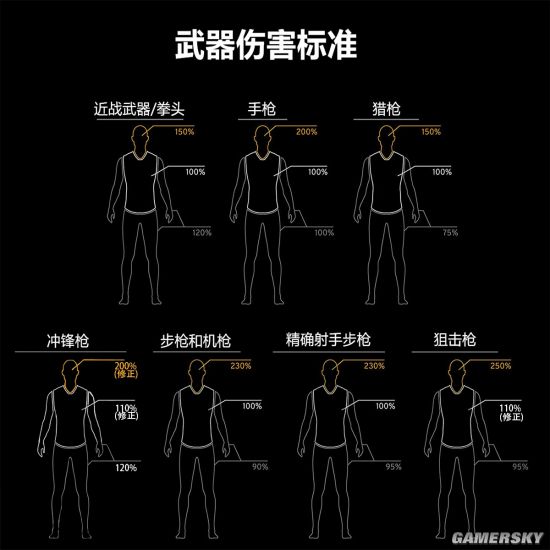 武器伤害标准

近战武器/拳头
150%
100%
120%

手枪
200%
100%
100%

猎枪
150%
100%
75%

冲锋枪
200%
(修正)
110%
(修正)
120%

步枪和机枪
230%
100%
90%

精确射手步枪
230%
100%
95%

狙击枪
250%
110%
(修正)
95%

GAMERSKY