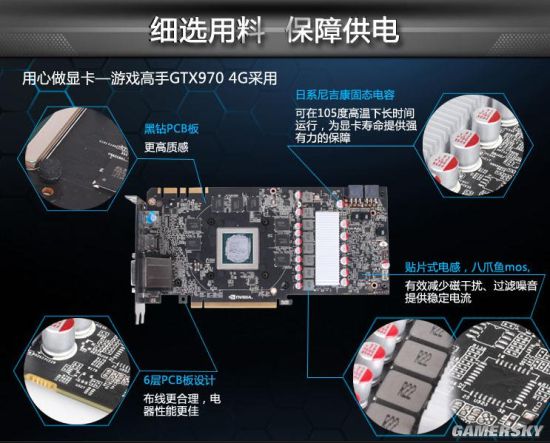 细选用料 保障供电

用心做显卡—游戏高手GTX970 4G采用

黑钻PCB板
更高质感

日系尼吉康固态电容
可在105度高温下长时间运行，为显卡寿命提供强有力的保障

贴片式电感，八爪鱼mos,
有效减少磁干扰、过滤噪音提供稳定电流

6层PCB板设计
布线更合理，电器性能更佳

R22
R22
R22

GAMERSKY