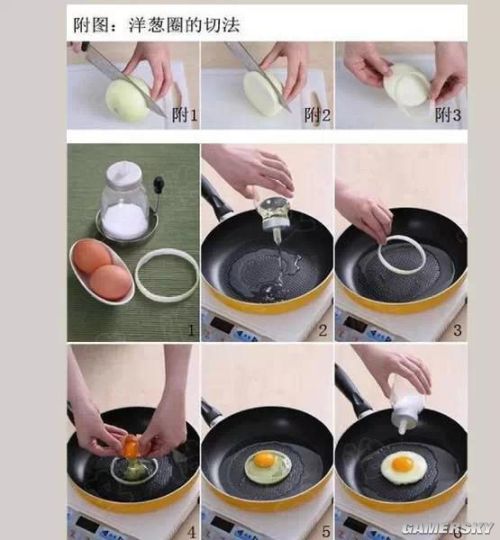 附图：洋葱圈的切法

附1

附2

附3

1

2

3

4

5

6

GAMERSKY