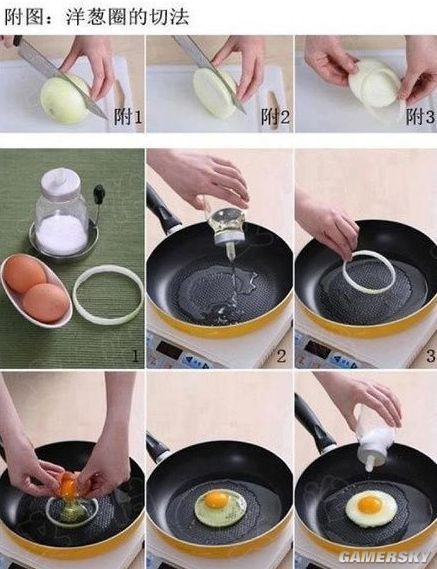 附图：洋葱圈的切法

附1

附2

附3

1

2

3

GAMERSKY